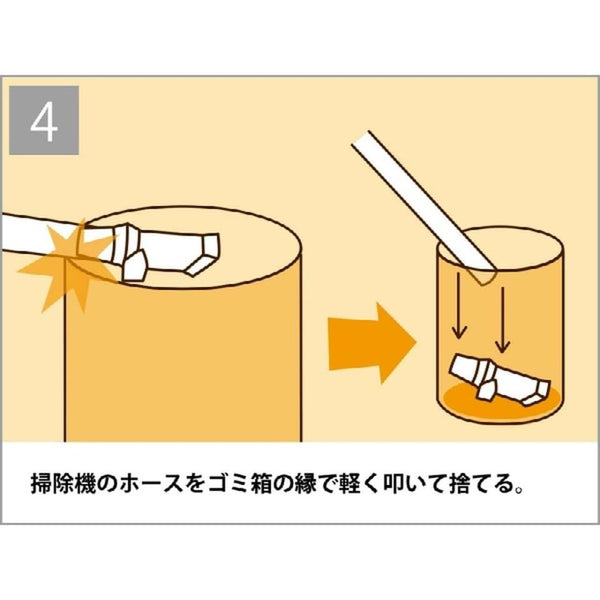 4

掃除機のホースをゴミ箱の縁で軽く叩いて捨てる。